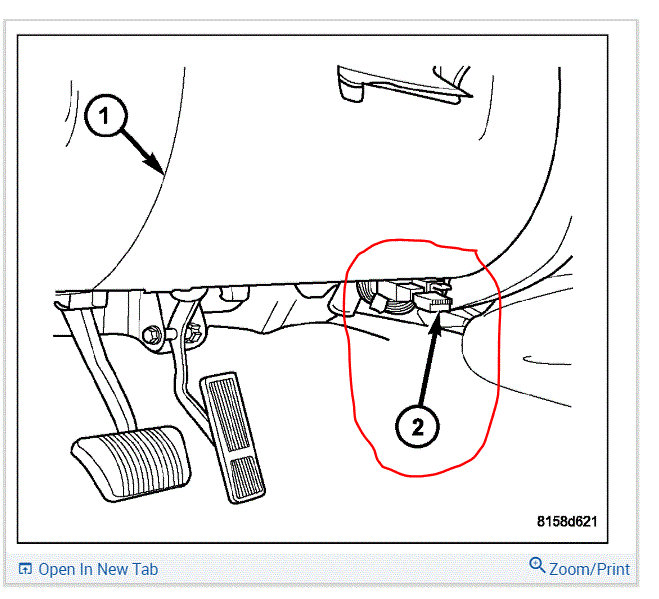 1

2

8158d621

Open In New Tab

Zoom/Print