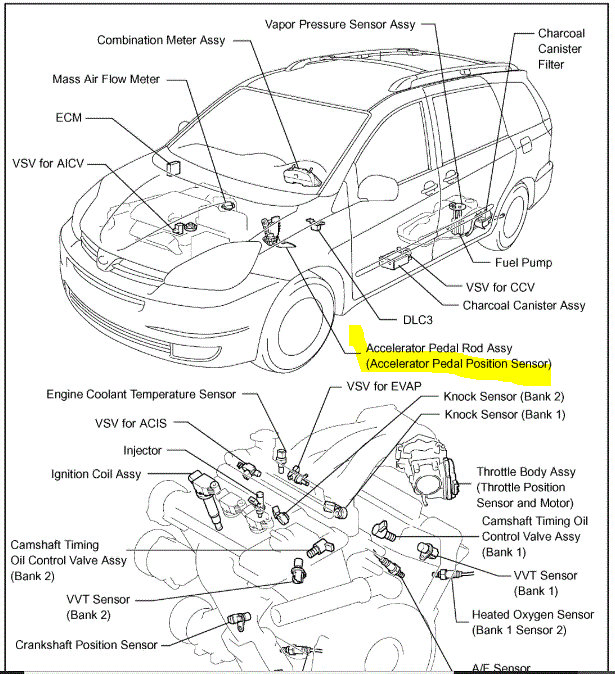 Vapor Pressure Sensor Assy

Combination Meter Assy

Charcoal Canister Filter

Mass Air Flow Meter

ECM

VSV for AICV

Fuel Pump

VSV for CCV

Charcoal Canister Assy

DLC3

Accelerator Pedal Rod Assy (Accelerator Pedal Position Sensor)

Engine Coolant Temperature Sensor

VSV for EVAP

Knock Sensor (Bank 2)

Knock Sensor (Bank 1)

VSV for ACIS

Injector

Ignition Coil Assy

Throttle Body Assy (Throttle Position Sensor and Motor)

Camshaft Timing Oil Control Valve Assy (Bank 1)

Camshaft Timing Oil Control Valve Assy (Bank 2)

VVT Sensor (Bank 1)

VVT Sensor (Bank 2)

Heated Oxygen Sensor (Bank 1 Sensor 2)

Crankshaft Position Sensor

A/F Sensor