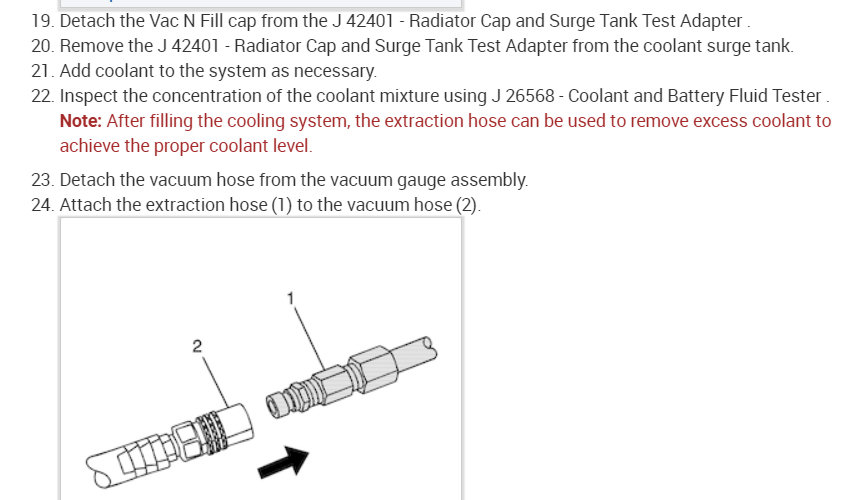 19. Detach the Vac N Fill cap from the J 42401 - Radiator Cap and Surge Tank Test Adapter .
20. Remove the J 42401 - Radiator Cap and Surge Tank Test Adapter from the coolant surge tank.
21. Add coolant to the system as necessary.
22. Inspect the concentration of the coolant mixture using J 26568 - Coolant and Battery Fluid Tester .
Note: After filling the cooling system, the extraction hose can be used to remove excess coolant to achieve the proper coolant level.

23. Detach the vacuum hose from the vacuum gauge assembly.
24. Attach the extraction hose (1) to the vacuum hose (2).

1
2