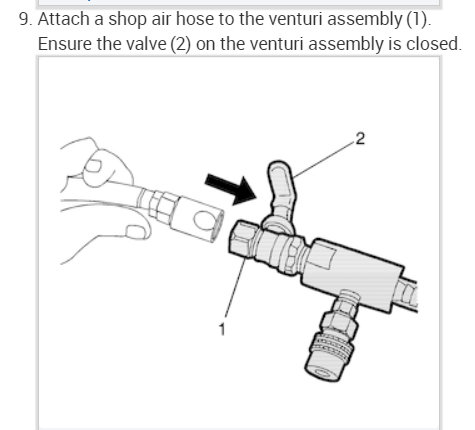 9. Attach a shop air hose to the venturi assembly (1). Ensure the valve (2) on the venturi assembly is closed.

2

1