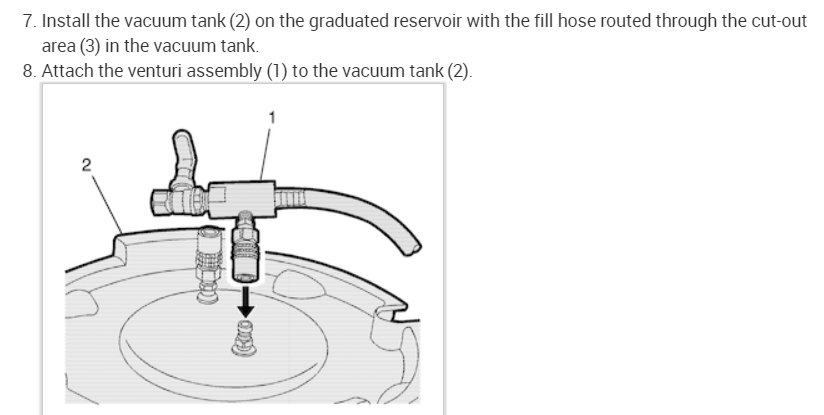 7. Install the vacuum tank (2) on the graduated reservoir with the fill hose routed through the cut-out area (3) in the vacuum tank.
8. Attach the venturi assembly (1) to the vacuum tank (2).

1
2