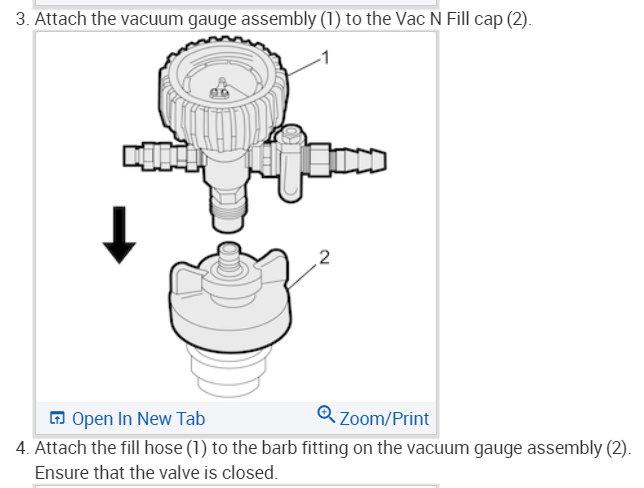 3. Attach the vacuum gauge assembly (1) to the Vac N Fill cap (2).

1

2

Open In New Tab Zoom/Print

4. Attach the fill hose (1) to the barb fitting on the vacuum gauge assembly (2). Ensure that the valve is closed.