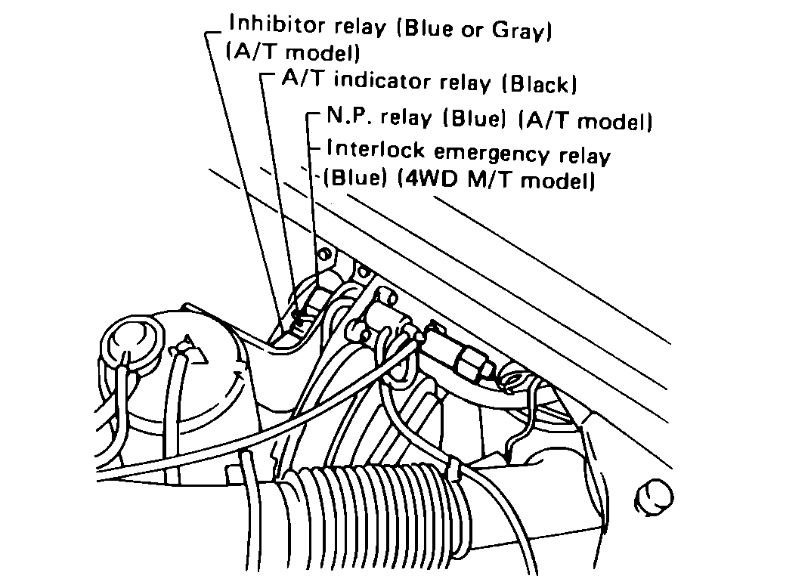 Inhibitor relay (Blue or Gray) (A/T model)
A/T indicator relay (Black)
N.P. relay (Blue) (A/T model)
Interlock emergency relay (Blue) (4WD M/T model)