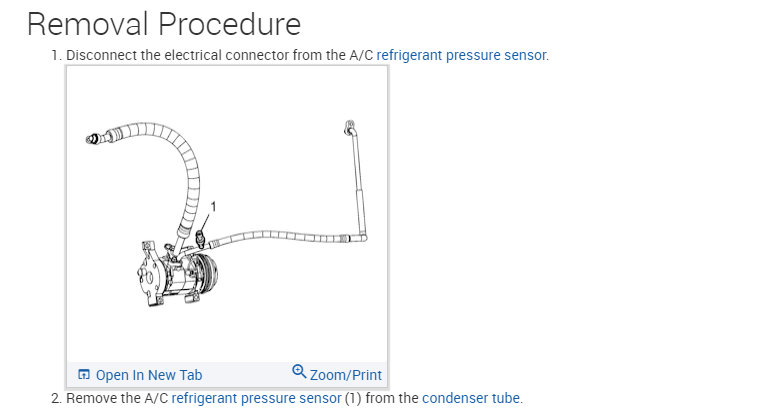 Removal Procedure

1. Disconnect the electrical connector from the A/C refrigerant pressure sensor.

1

Open In New Tab

Zoom/Print

2. Remove the A/C refrigerant pressure sensor (1) from the condenser tube.