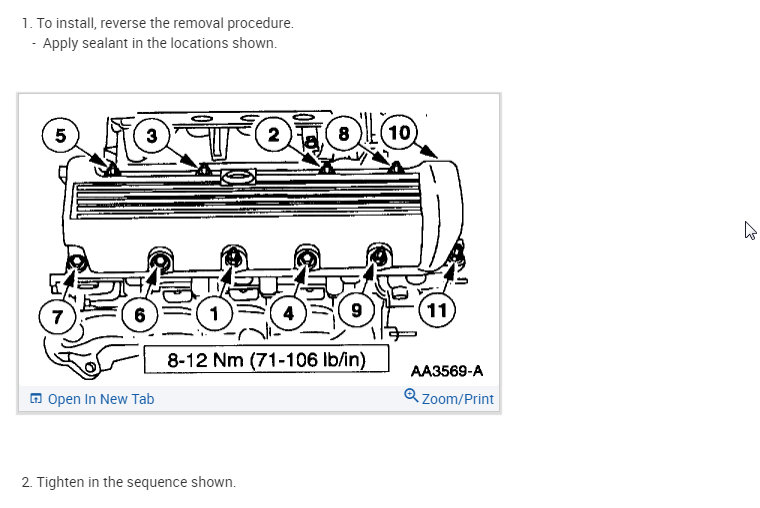 1. To install, reverse the removal procedure.
- Apply sealant in the locations shown.

5
3
2
8
10
7
6
1
4
9
11
8-12 Nm (71-106 lb/in)
AA3569-A

Open In New Tab
Zoom/Print

2. Tighten in the sequence shown.