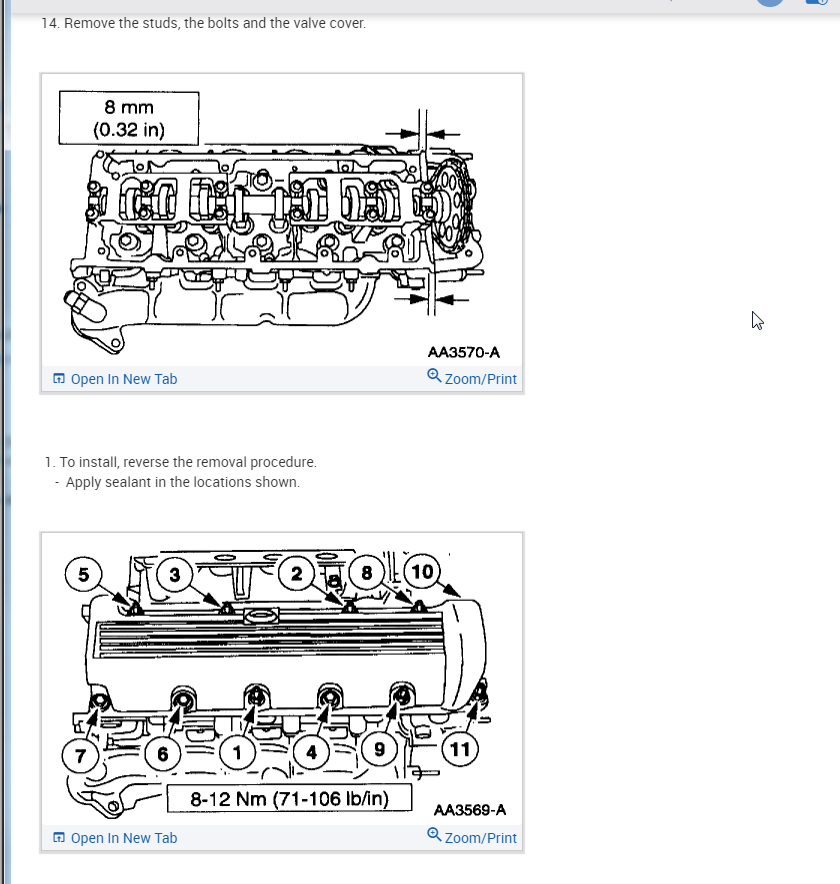 14. Remove the studs, the bolts and the valve cover.

8 mm
(0.32 in)

AA3570-A

Open In New Tab

Zoom/Print

1. To install, reverse the removal procedure.
- Apply sealant in the locations shown.

5
3
2
8
10
7
6
1
4
9
11

8-12 Nm (71-106 lb/in)

AA3569-A

Open In New Tab

Zoom/Print