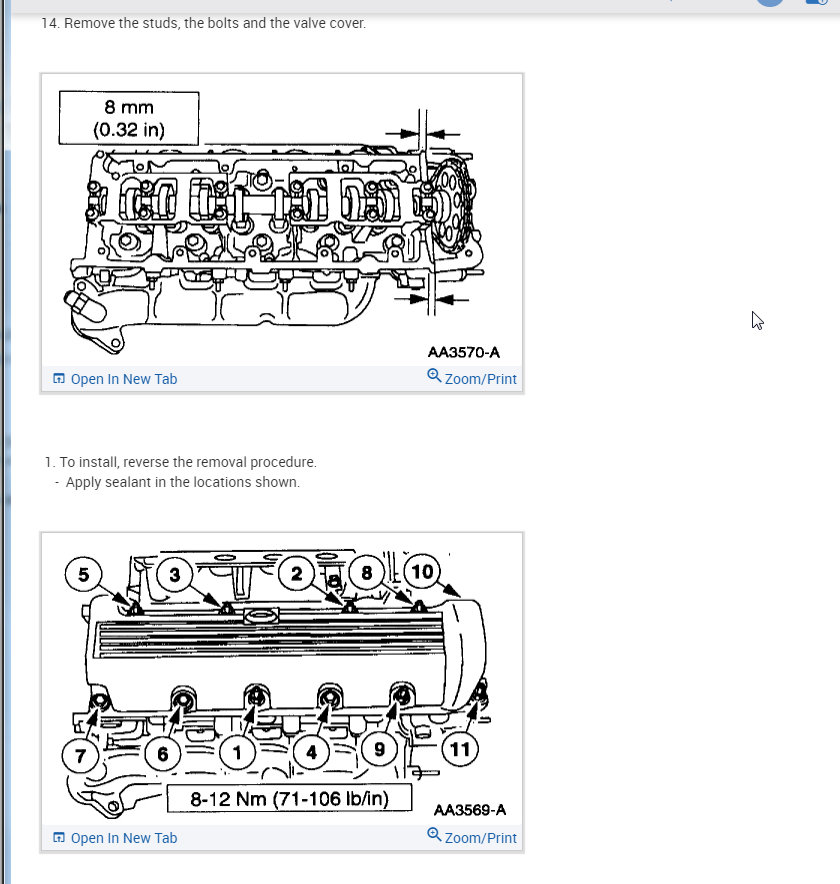 14. Remove the studs, the bolts and the valve cover.

8 mm
(0.32 in)

AA3570-A

Open In New Tab
Zoom/Print

1. To install, reverse the removal procedure.
- Apply sealant in the locations shown.

5
3
2
8
10
7
6
1
4
9
11
8-12 Nm (71-106 lb/in)
AA3569-A

Open In New Tab
Zoom/Print