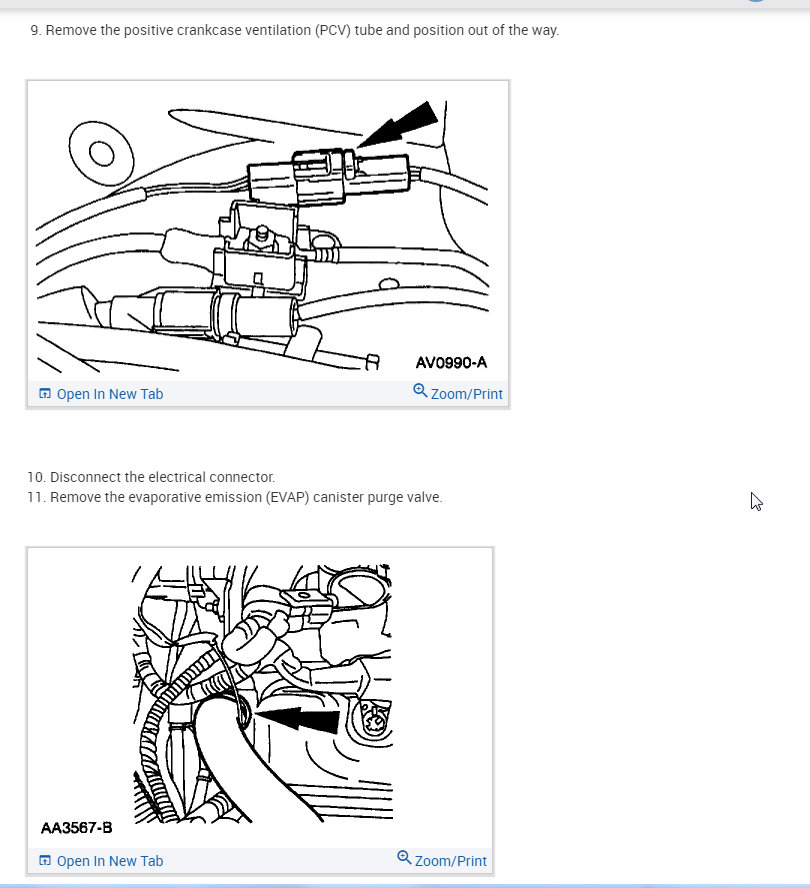 9. Remove the positive crankcase ventilation (PCV) tube and position out of the way.

AV0990-A

Open In New Tab

Zoom/Print

10. Disconnect the electrical connector.
11. Remove the evaporative emission (EVAP) canister purge valve.

AA3567-B

Open In New Tab

Zoom/Print