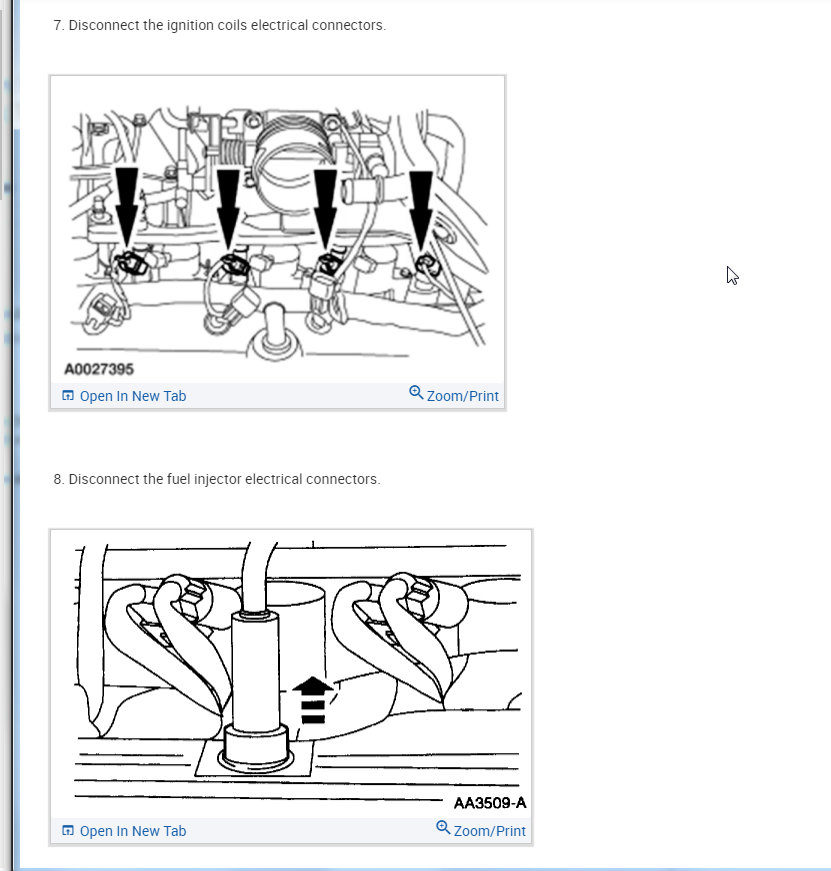 7. Disconnect the ignition coils electrical connectors.

A0027395

Open In New Tab

Zoom/Print

8. Disconnect the fuel injector electrical connectors.

AA3509-A

Open In New Tab

Zoom/Print