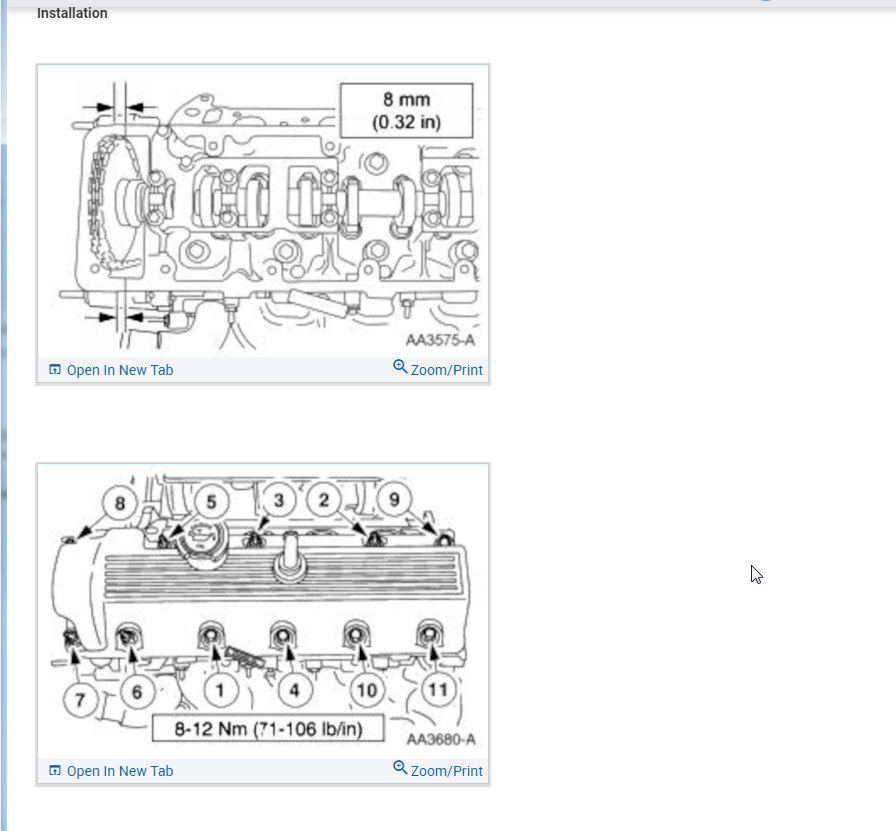 Installation

8 mm
(0.32 in)

AA3575-A

Open In New Tab
Zoom/Print

8
5
3
2
9
7
6
1
4
10
11

8-12 Nm (71-106 lb/in)

AA3680-A

Open In New Tab
Zoom/Print