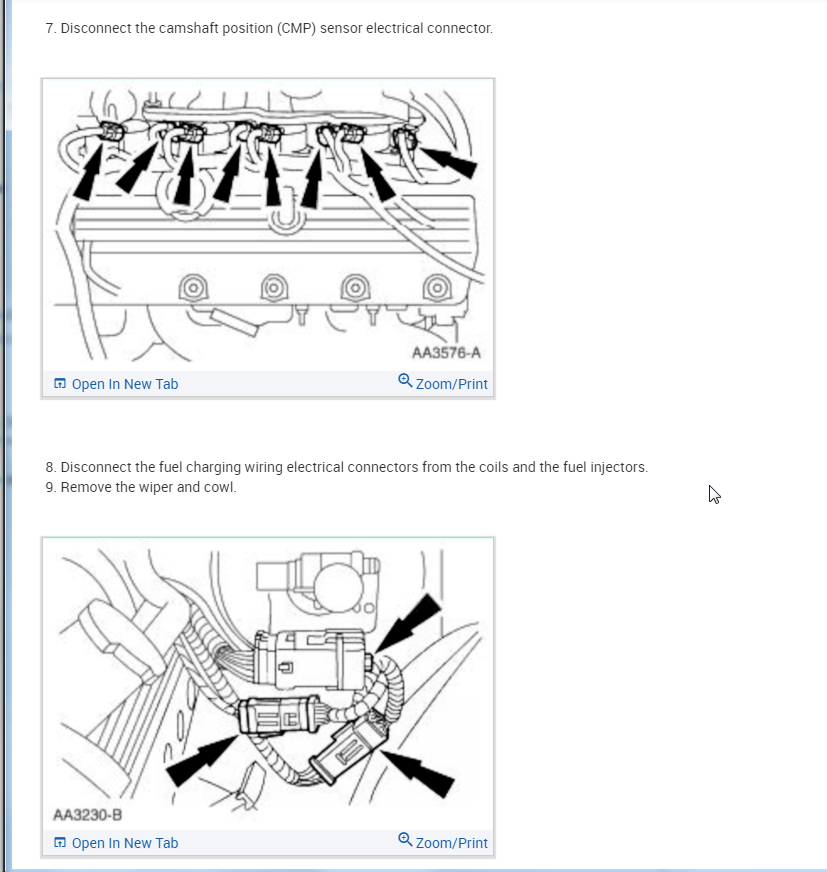 7. Disconnect the camshaft position (CMP) sensor electrical connector.

AA3576-A

Open In New Tab

Zoom/Print

8. Disconnect the fuel charging wiring electrical connectors from the coils and the fuel injectors.
9. Remove the wiper and cowl.

AA3230-B

Open In New Tab

Zoom/Print