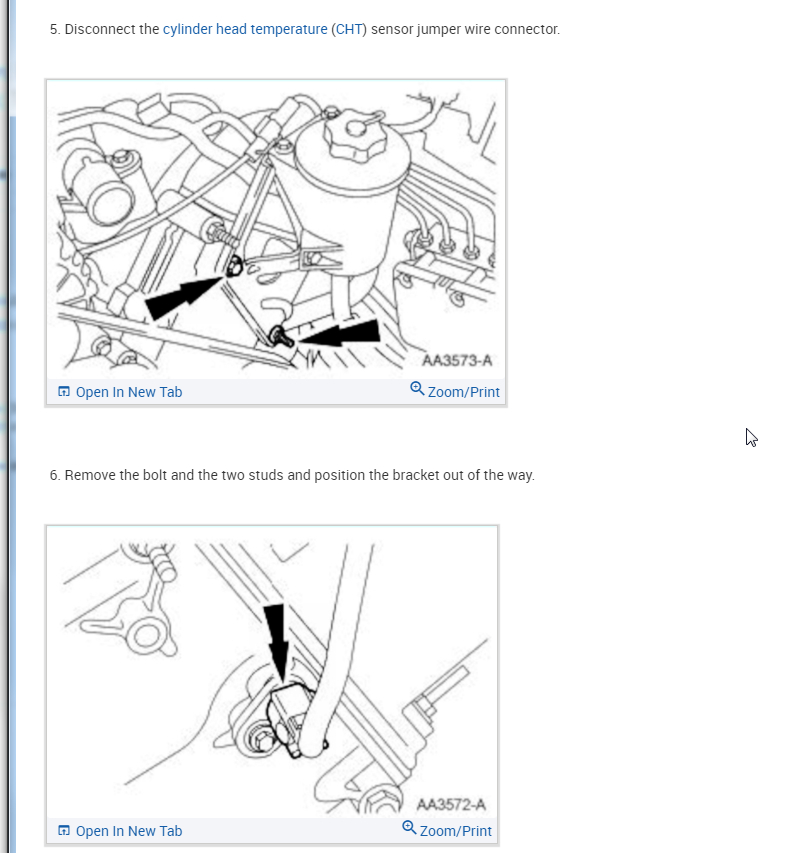 5. Disconnect the cylinder head temperature (CHT) sensor jumper wire connector.

AA3573-A

Open In New Tab

Zoom/Print

6. Remove the bolt and the two studs and position the bracket out of the way.

AA3572-A

Open In New Tab

Zoom/Print