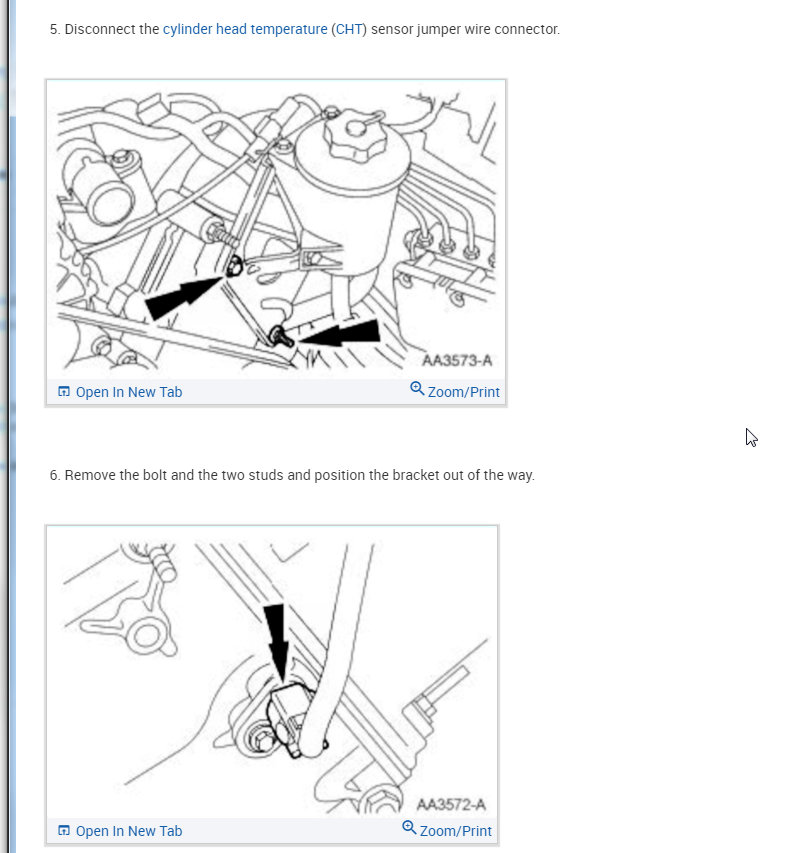 5. Disconnect the cylinder head temperature (CHT) sensor jumper wire connector.

AA3573-A

Open In New Tab

Zoom/Print

6. Remove the bolt and the two studs and position the bracket out of the way.

AA3572-A

Open In New Tab

Zoom/Print