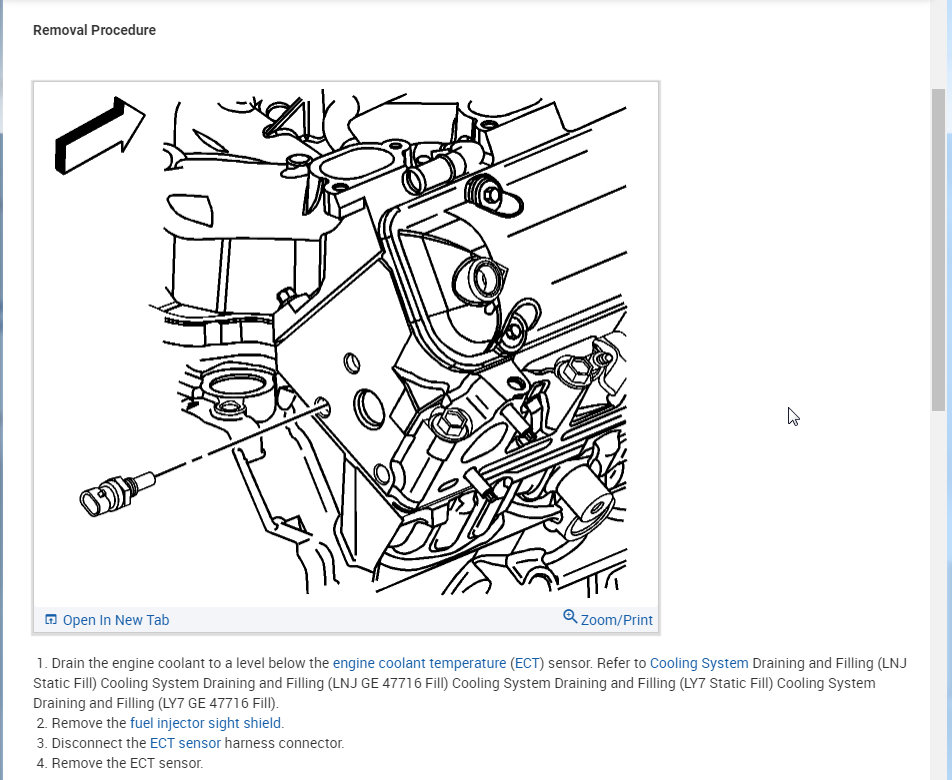 Removal Procedure

Open In New Tab

Zoom/Print

1. Drain the engine coolant to a level below the engine coolant temperature (ECT) sensor. Refer to Cooling System Draining and Filling (LNJ Static Fill) Cooling System Draining and Filling (LNJ GE 47716 Fill) Cooling System Draining and Filling (LY7 Static Fill) Cooling System Draining and Filling (LY7 GE 47716 Fill).
2. Remove the fuel injector sight shield.
3. Disconnect the ECT sensor harness connector.
4. Remove the ECT sensor.