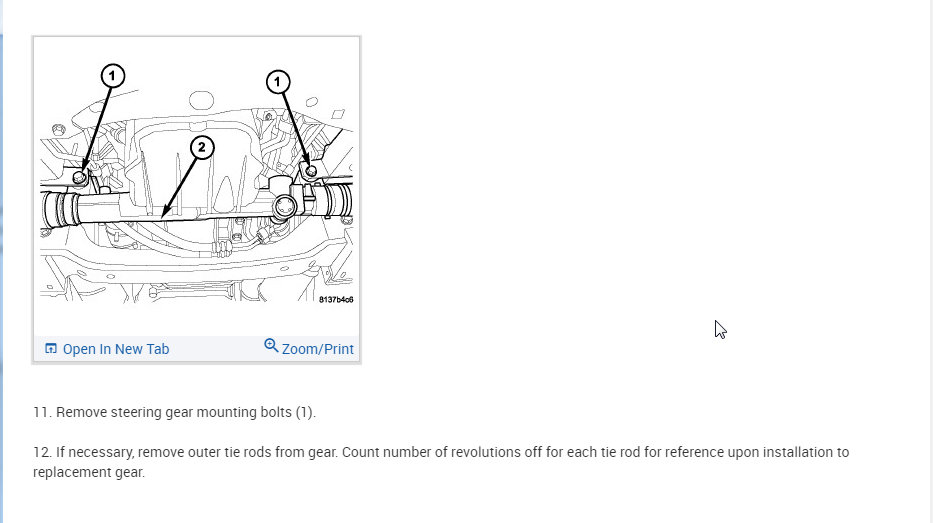 1
1
2
8137b4c6

Open In New Tab
Zoom/Print

11. Remove steering gear mounting bolts (1).

12. If necessary, remove outer tie rods from gear. Count number of revolutions off for each tie rod for reference upon installation to replacement gear.