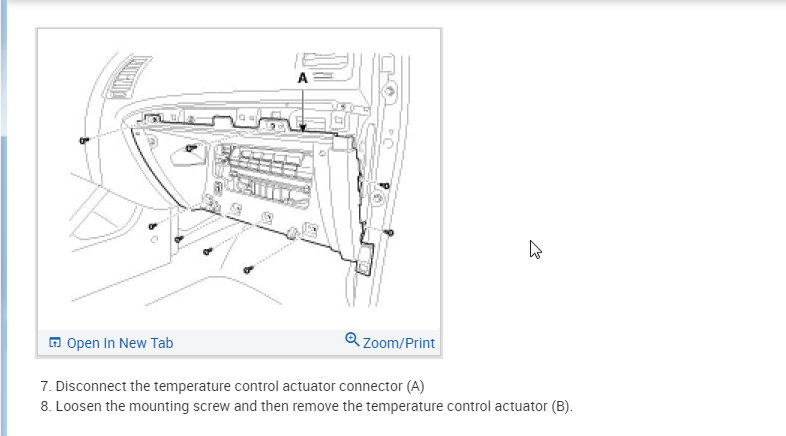 A

Open In New Tab

Zoom/Print

7. Disconnect the temperature control actuator connector (A)
8. Loosen the mounting screw and then remove the temperature control actuator (B).