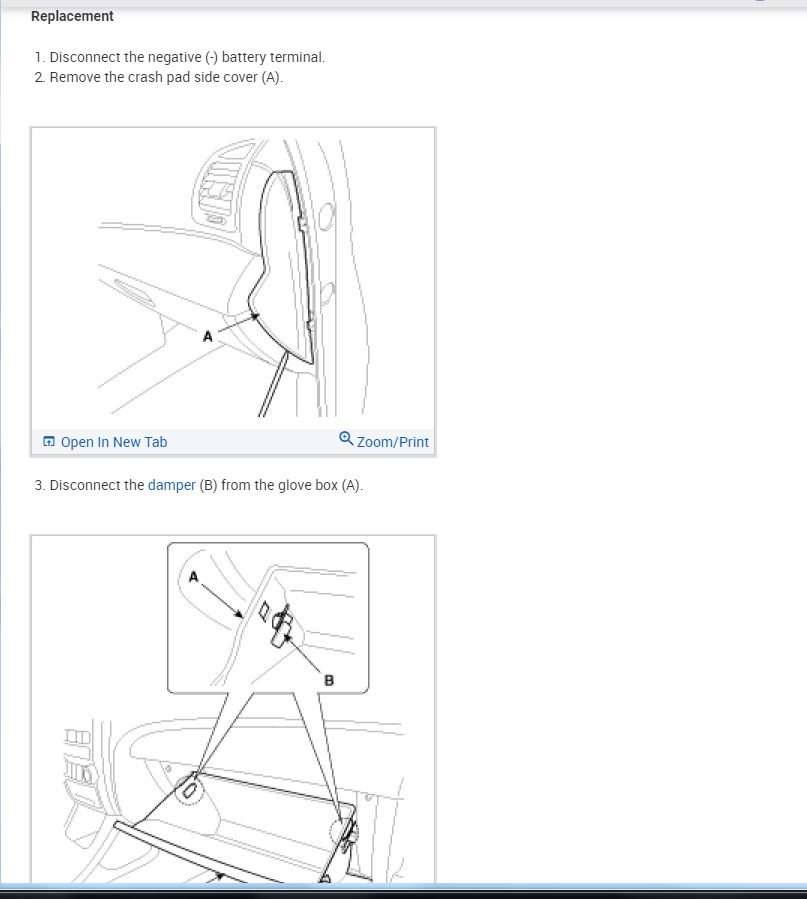 Replacement

1. Disconnect the negative (-) battery terminal.
2. Remove the crash pad side cover (A).

A

Open In New Tab

Zoom/Print

3. Disconnect the damper (B) from the glove box (A).

A

B