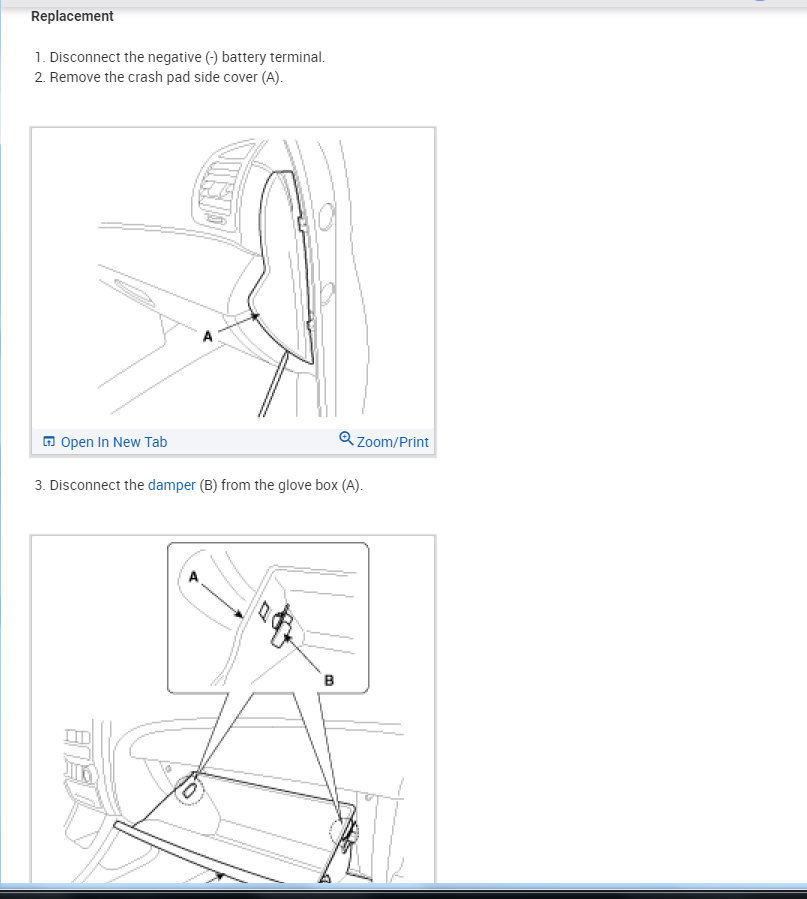 Replacement

1. Disconnect the negative (-) battery terminal.
2. Remove the crash pad side cover (A).

A

Open In New Tab

Zoom/Print

3. Disconnect the damper (B) from the glove box (A).

A

B