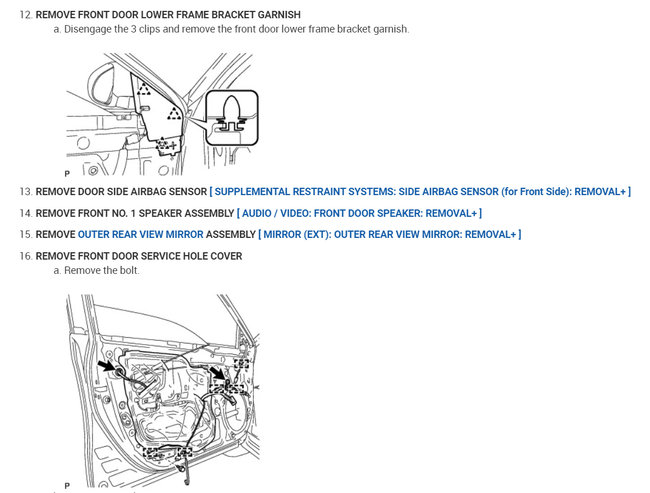 12. REMOVE FRONT DOOR LOWER FRAME BRACKET GARNISH

a. Disengage the 3 clips and remove the front door lower frame bracket garnish.

P

13. REMOVE DOOR SIDE AIRBAG SENSOR [ SUPPLEMENTAL RESTRAINT SYSTEMS: SIDE AIRBAG SENSOR (for Front Side): REMOVAL+ ]

14. REMOVE FRONT NO. 1 SPEAKER ASSEMBLY [ AUDIO / VIDEO: FRONT DOOR SPEAKER: REMOVAL+ ]

15. REMOVE OUTER REAR VIEW MIRROR ASSEMBLY [ MIRROR (EXT): OUTER REAR VIEW MIRROR: REMOVAL+ ]

16. REMOVE FRONT DOOR SERVICE HOLE COVER

a. Remove the bolt.

P