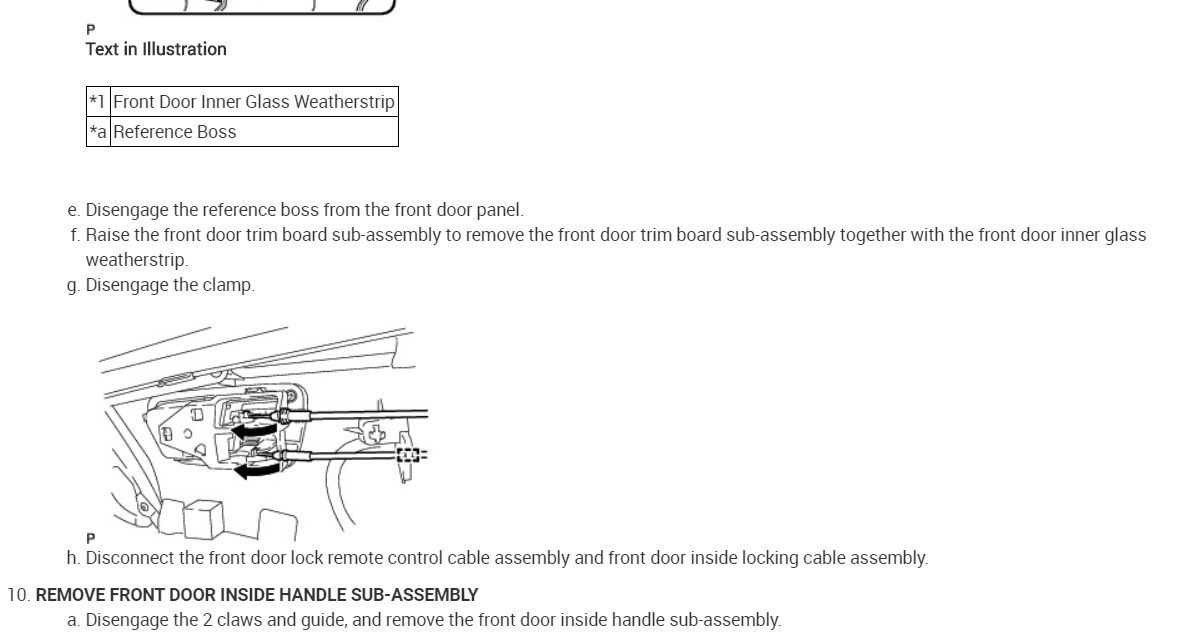 P
Text in Illustration

| *1 | Front Door Inner Glass Weatherstrip |
|---|---|
| *a | Reference Boss |

e. Disengage the reference boss from the front door panel.
f. Raise the front door trim board sub-assembly to remove the front door trim board sub-assembly together with the front door inner glass weatherstrip.
g. Disengage the clamp.

P
h. Disconnect the front door lock remote control cable assembly and front door inside locking cable assembly.

10. REMOVE FRONT DOOR INSIDE HANDLE SUB-ASSEMBLY
a. Disengage the 2 claws and guide, and remove the front door inside handle sub-assembly.