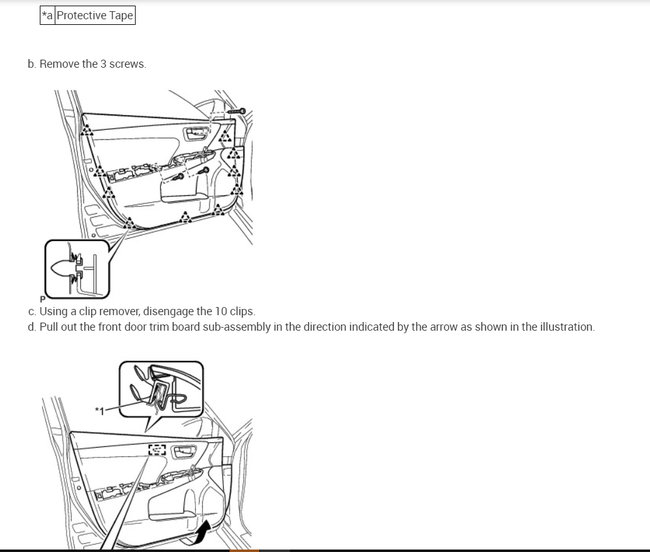 | *a | Protective Tape |
|---|---|

b. Remove the 3 screws.

P

c. Using a clip remover, disengage the 10 clips.

d. Pull out the front door trim board sub-assembly in the direction indicated by the arrow as shown in the illustration.

*1