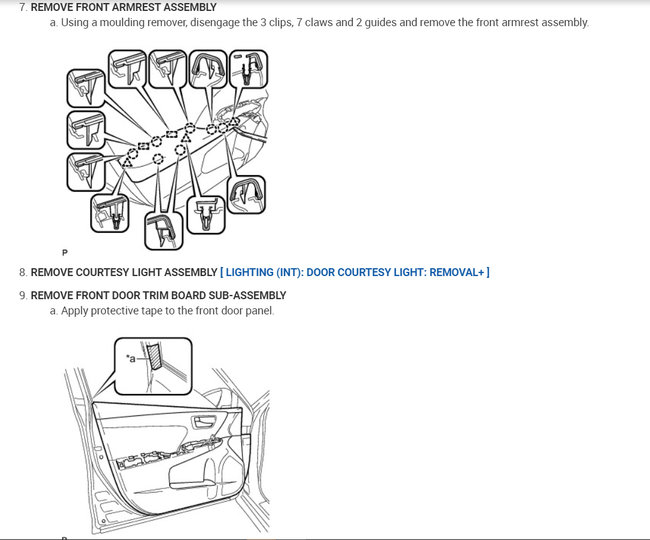 7. REMOVE FRONT ARMREST ASSEMBLY

a. Using a moulding remover, disengage the 3 clips, 7 claws and 2 guides and remove the front armrest assembly.

P

8. REMOVE COURTESY LIGHT ASSEMBLY [ LIGHTING (INT): DOOR COURTESY LIGHT: REMOVAL+ ]

9. REMOVE FRONT DOOR TRIM BOARD SUB-ASSEMBLY

a. Apply protective tape to the front door panel.

*a