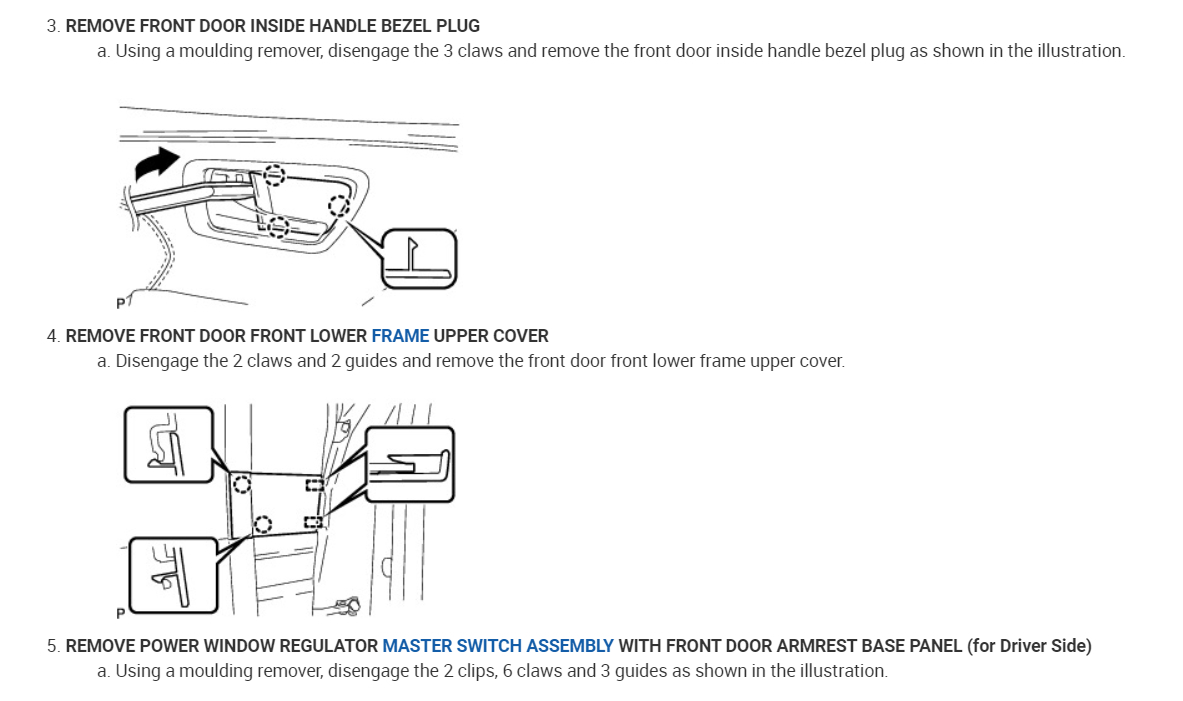 3. REMOVE FRONT DOOR INSIDE HANDLE BEZEL PLUG

a. Using a moulding remover, disengage the 3 claws and remove the front door inside handle bezel plug as shown in the illustration.

P

4. REMOVE FRONT DOOR FRONT LOWER FRAME UPPER COVER

a. Disengage the 2 claws and 2 guides and remove the front door front lower frame upper cover.

P

5. REMOVE POWER WINDOW REGULATOR MASTER SWITCH ASSEMBLY WITH FRONT DOOR ARMREST BASE PANEL (for Driver Side)

a. Using a moulding remover, disengage the 2 clips, 6 claws and 3 guides as shown in the illustration.