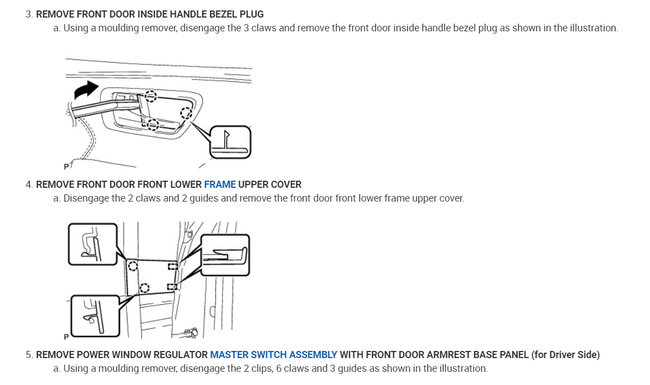 3. REMOVE FRONT DOOR INSIDE HANDLE BEZEL PLUG

a. Using a moulding remover, disengage the 3 claws and remove the front door inside handle bezel plug as shown in the illustration.

P

4. REMOVE FRONT DOOR FRONT LOWER FRAME UPPER COVER

a. Disengage the 2 claws and 2 guides and remove the front door front lower frame upper cover.

P

5. REMOVE POWER WINDOW REGULATOR MASTER SWITCH ASSEMBLY WITH FRONT DOOR ARMREST BASE PANEL (for Driver Side)

a. Using a moulding remover, disengage the 2 clips, 6 claws and 3 guides as shown in the illustration.