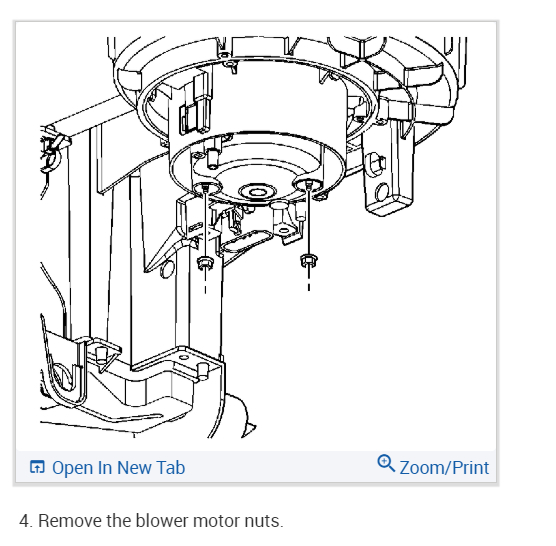 Open In New Tab

Zoom/Print

4. Remove the blower motor nuts.