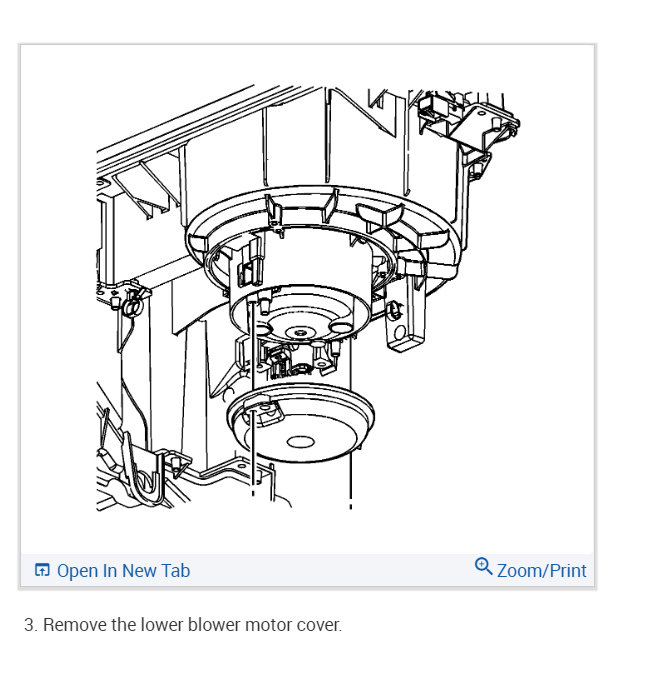 Open In New Tab

Zoom/Print

3. Remove the lower blower motor cover.