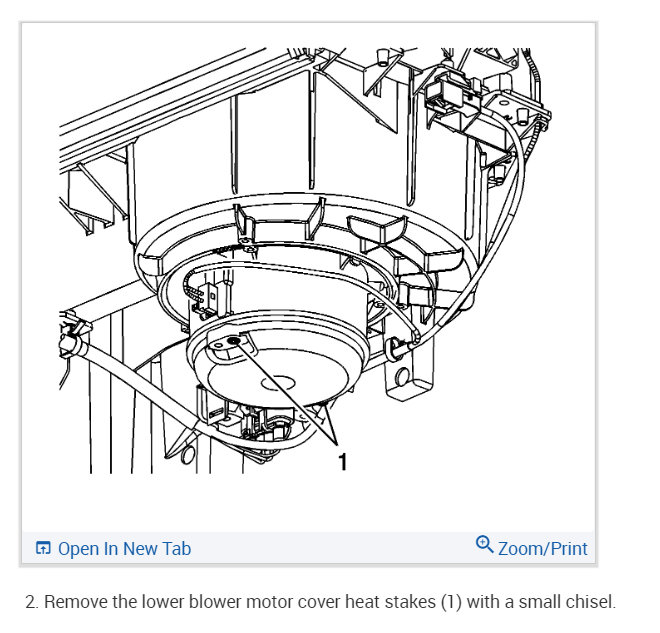 1

Open In New Tab

Zoom/Print

2. Remove the lower blower motor cover heat stakes (1) with a small chisel.