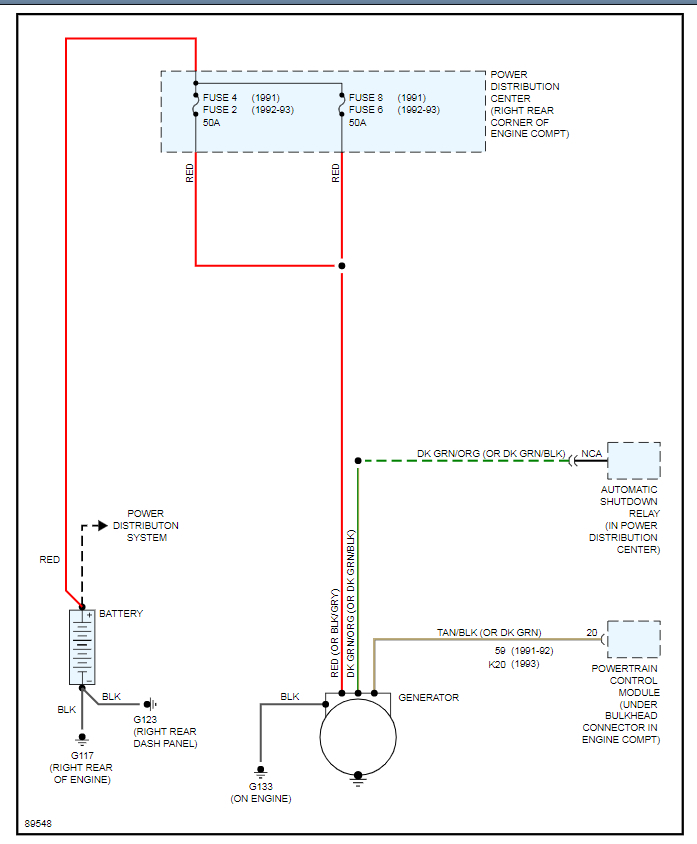 FUSE 4 (1991)
FUSE 2 (1992-93)
50A

FUSE 8 (1991)
FUSE 6 (1992-93)
50A

POWER DISTRIBUTION CENTER (RIGHT REAR CORNER OF ENGINE COMPT)

RED

RED

DK GRN/ORG (OR DK GRN/BLK)

NCA

AUTOMATIC SHUTDOWN RELAY (IN POWER DISTRIBUTION CENTER)

POWER DISTRIBUTON SYSTEM

RED

BATTERY

RED (OR BLK/GRY)

DK GRN/ORG (OR DK GRN/BLK)

TAN/BLK (OR DK GRN)

20

59 (1991-92)
K20 (1993)

POWERTRAIN CONTROL MODULE (UNDER BULKHEAD CONNECTOR IN ENGINE COMPT)

BLK

BLK

G123 (RIGHT REAR DASH PANEL)

G117 (RIGHT REAR OF ENGINE)

BLK

GENERATOR

G133 (ON ENGINE)

89548