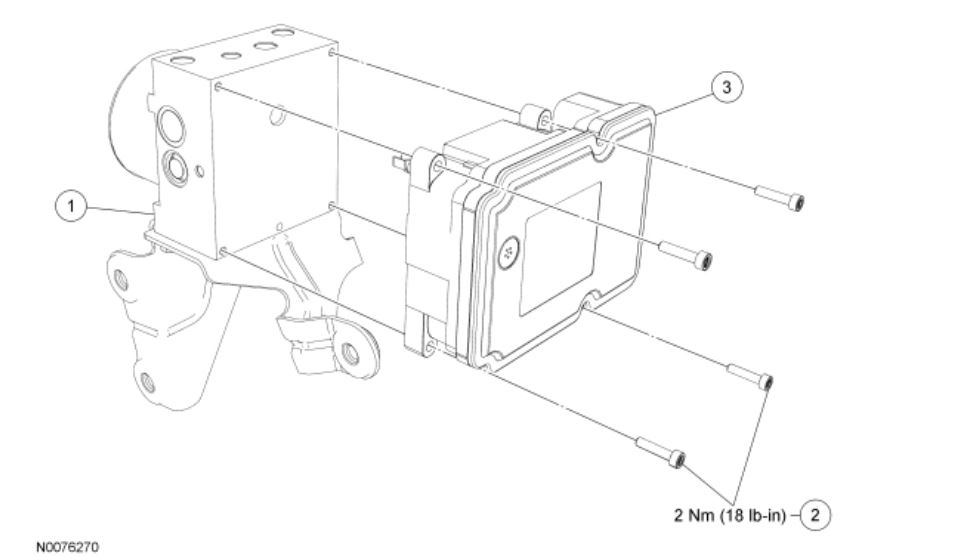 3

1

2 Nm (18 lb-in) 2

N0076270