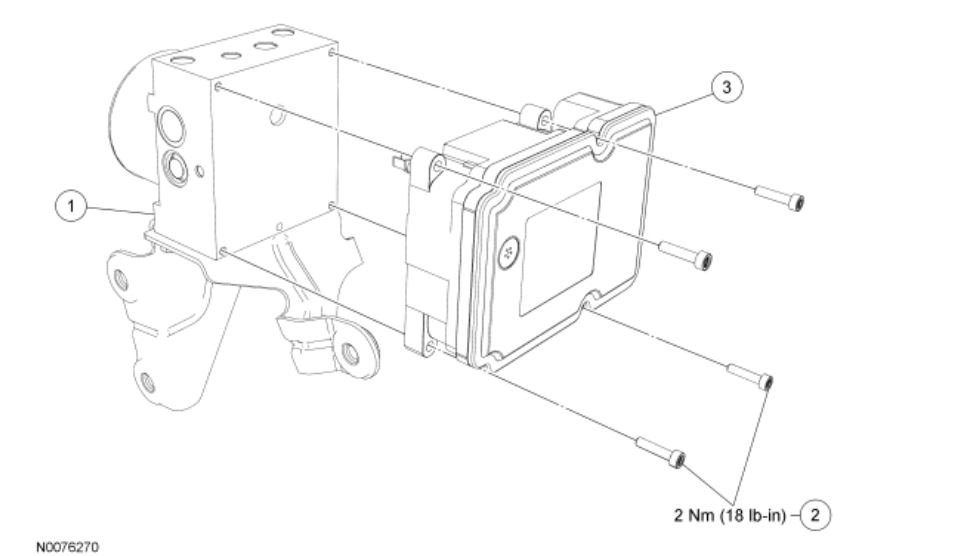 3

1

2 Nm (18 lb-in) 2

N0076270