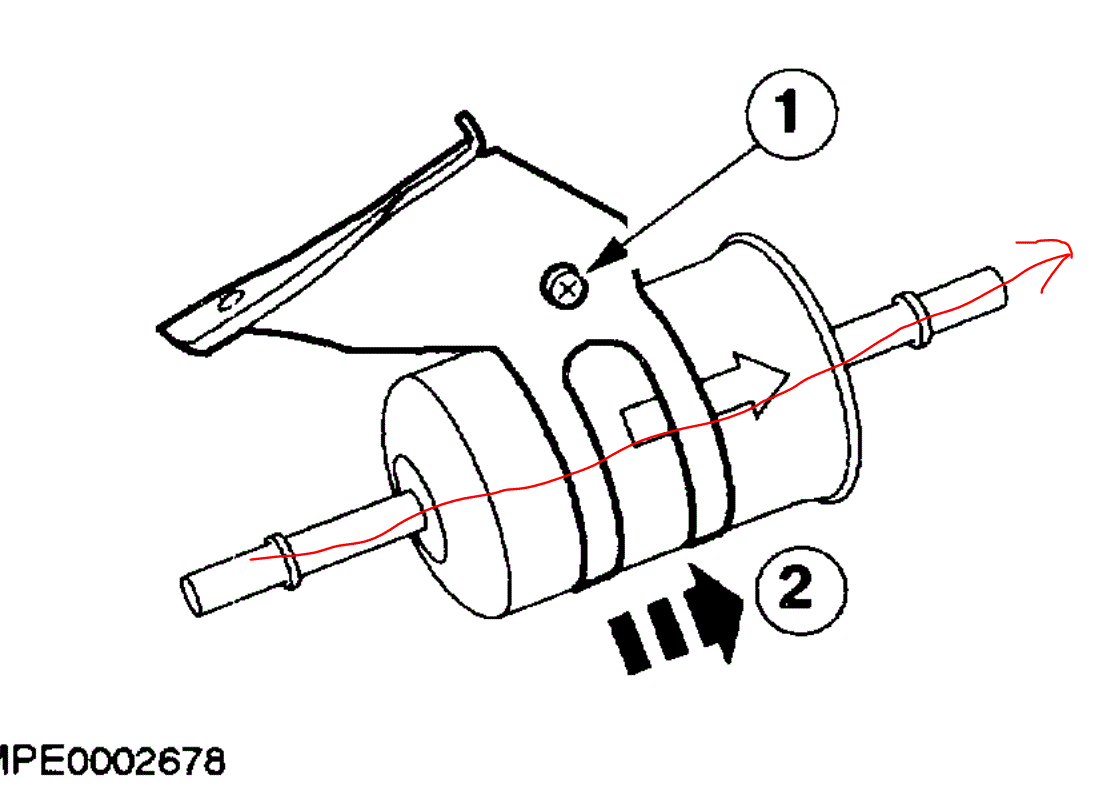 1

2

MPE0002678