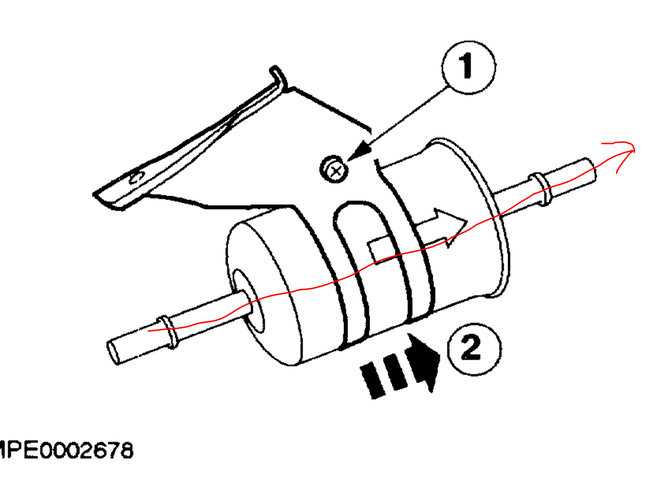 1

2

MPE0002678