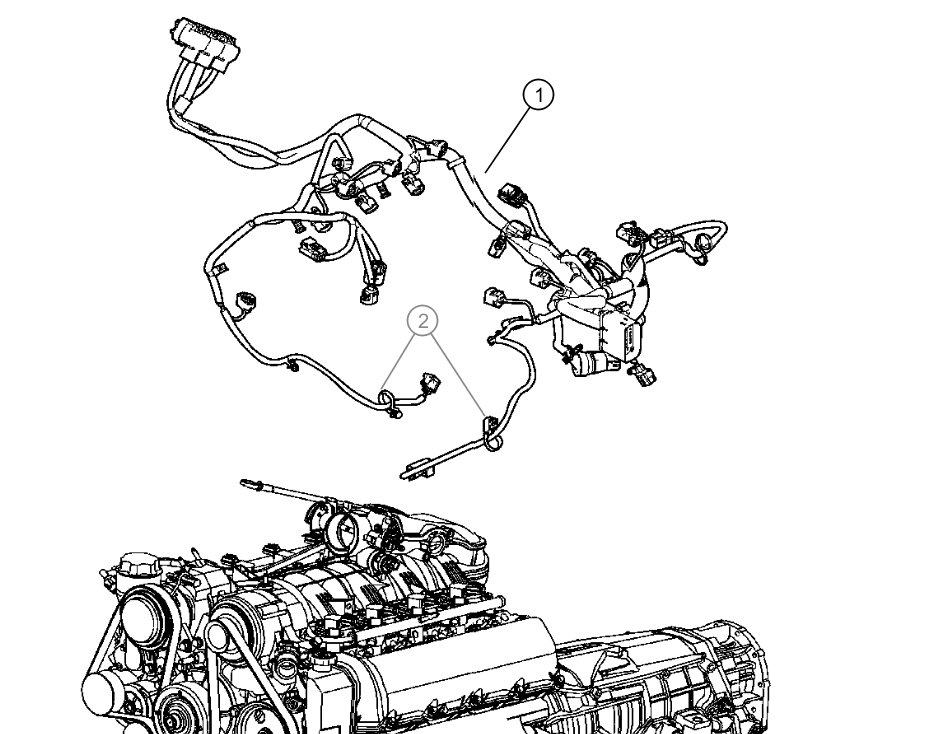 1

2