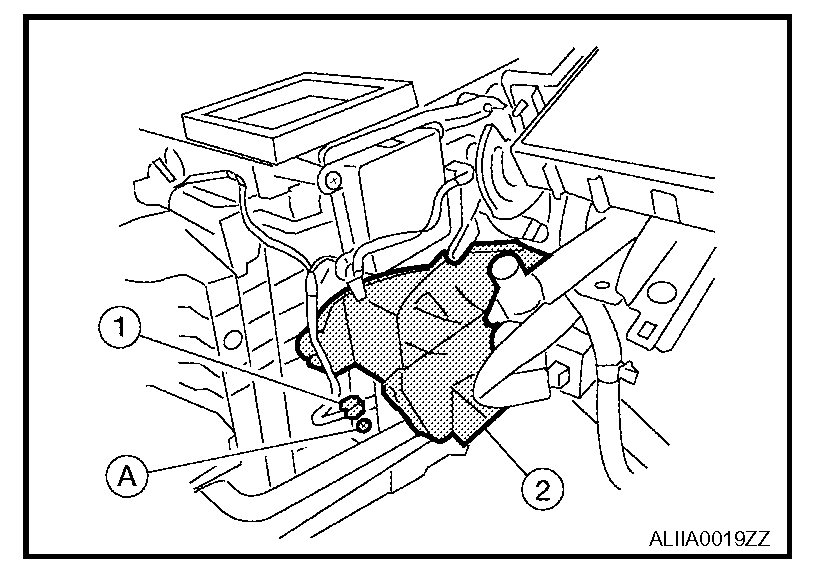 1
A
2
ALIIA0019ZZ