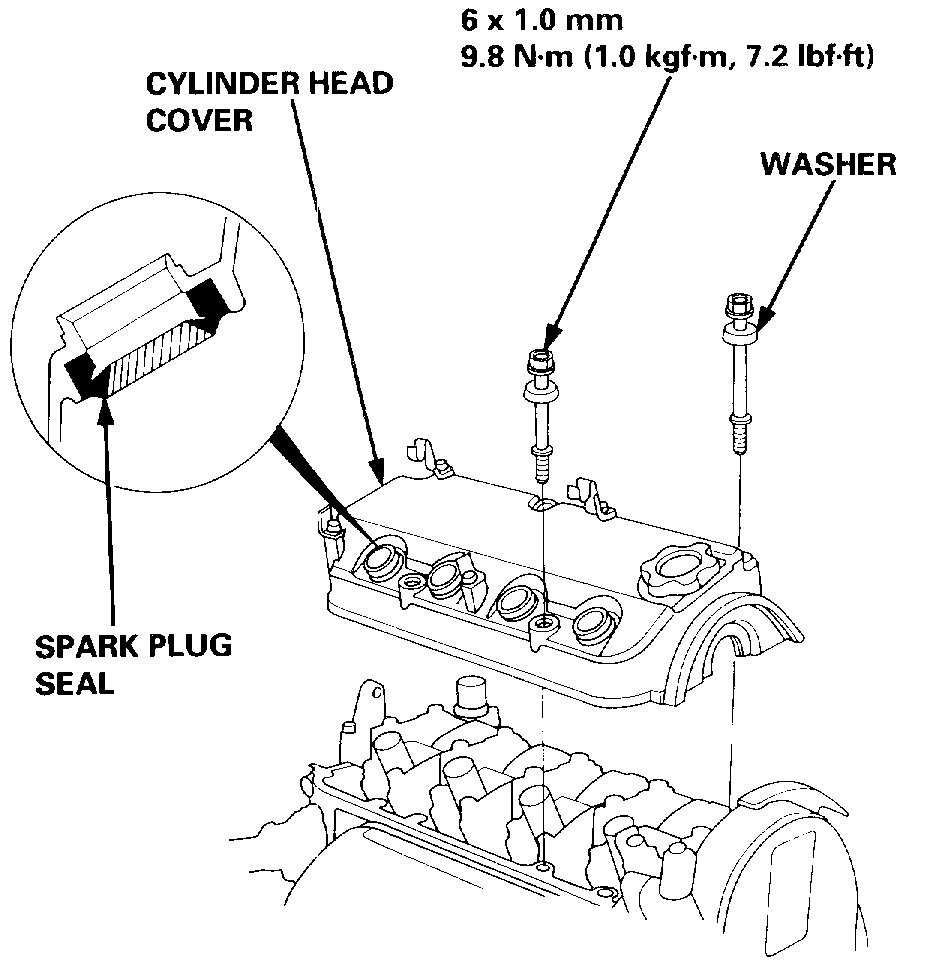 6 x 1.0 mm
9.8 N·m (1.0 kgf·m, 7.2 lbf·ft)

CYLINDER HEAD COVER

WASHER

SPARK PLUG SEAL