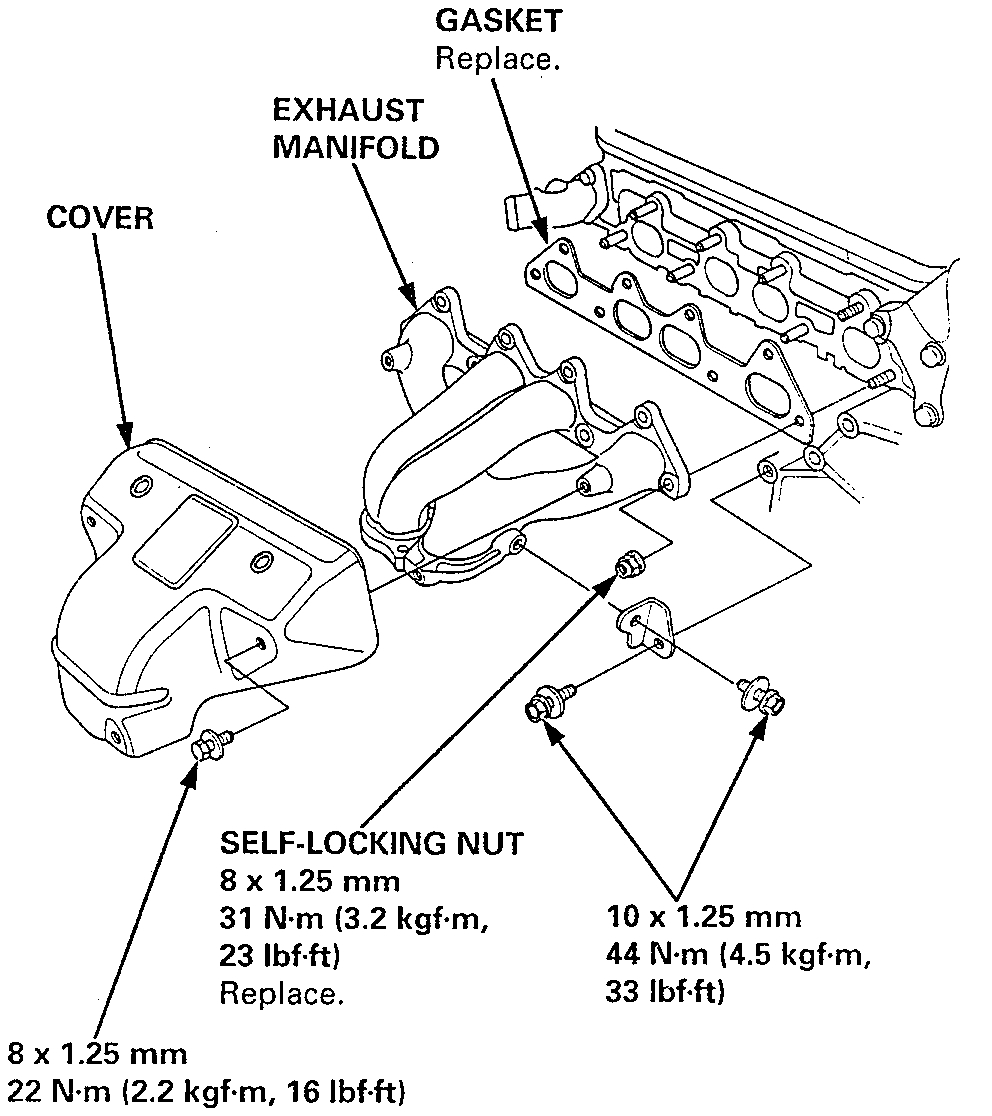 GASKET
Replace.

EXHAUST
MANIFOLD

COVER

SELF-LOCKING NUT
8 x 1.25 mm
31 N·m (3.2 kgf·m,
23 lbf·ft)
Replace.

10 x 1.25 mm
44 N·m (4.5 kgf·m,
33 lbf·ft)

8 x 1.25 mm
22 N·m (2.2 kgf·m, 16 lbf·ft)