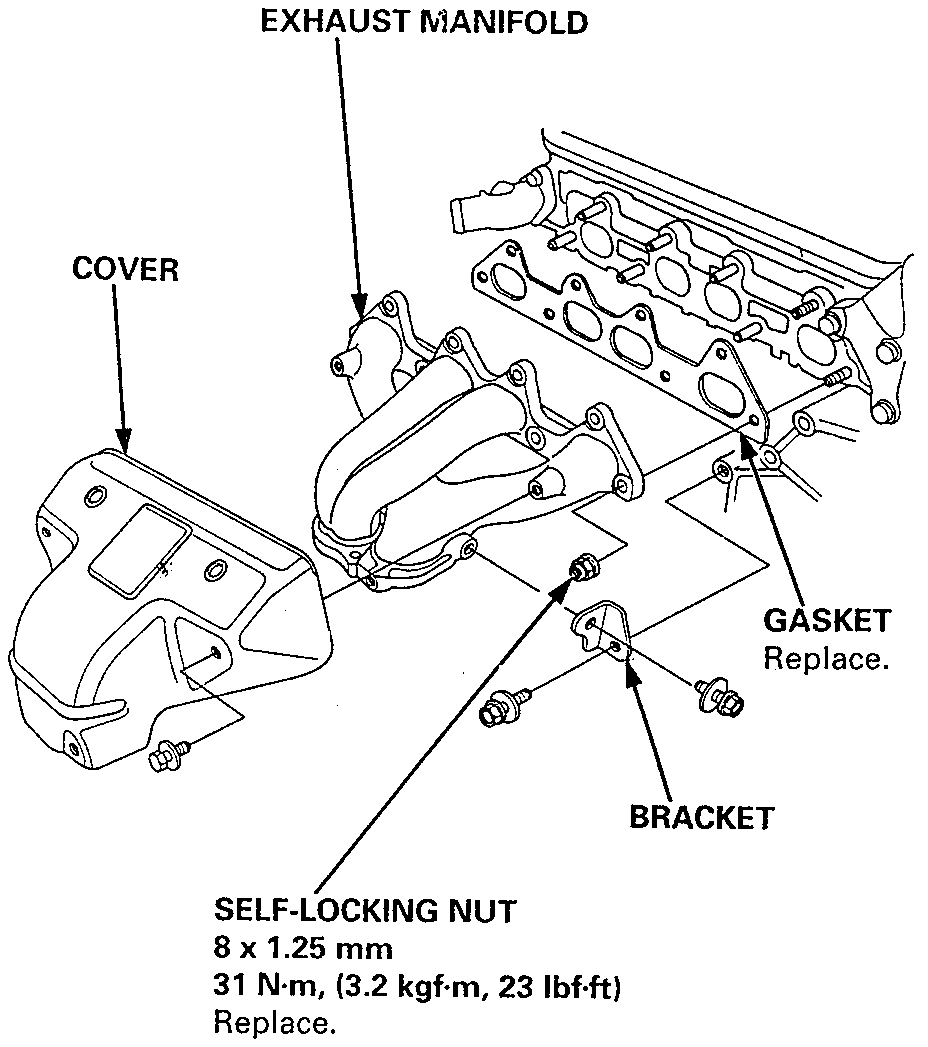 EXHAUST MANIFOLD

COVER

GASKET
Replace.

BRACKET

SELF-LOCKING NUT
8 x 1.25 mm
31 N·m, (3.2 kgf·m, 23 lbf·ft)
Replace.