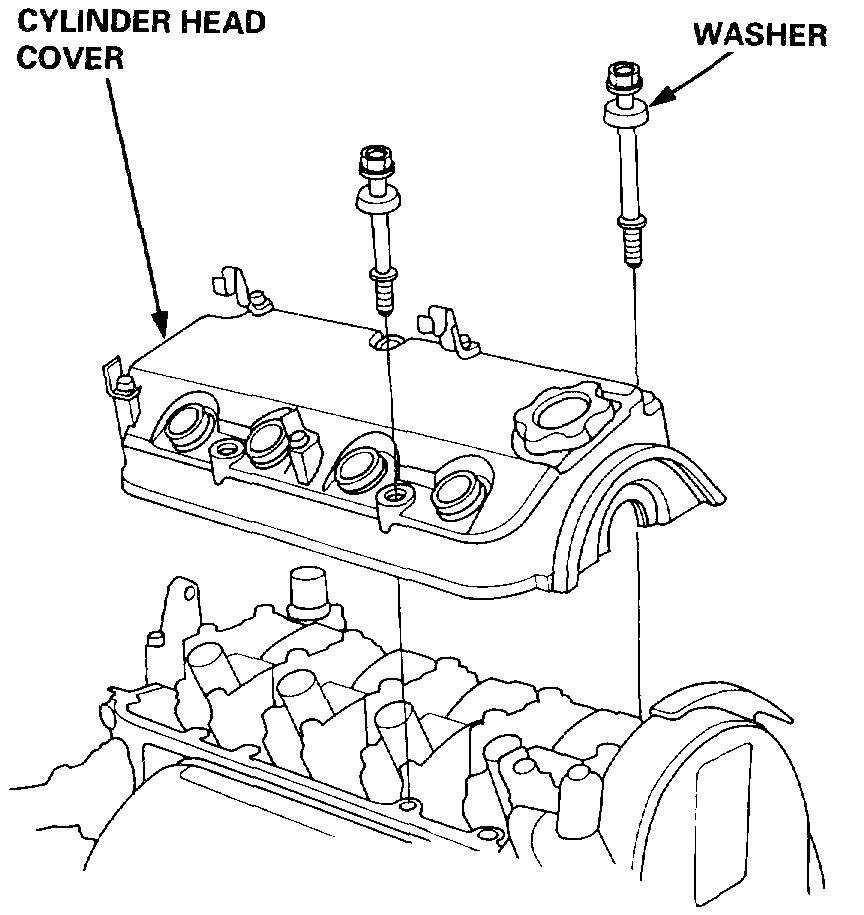 CYLINDER HEAD COVER

WASHER