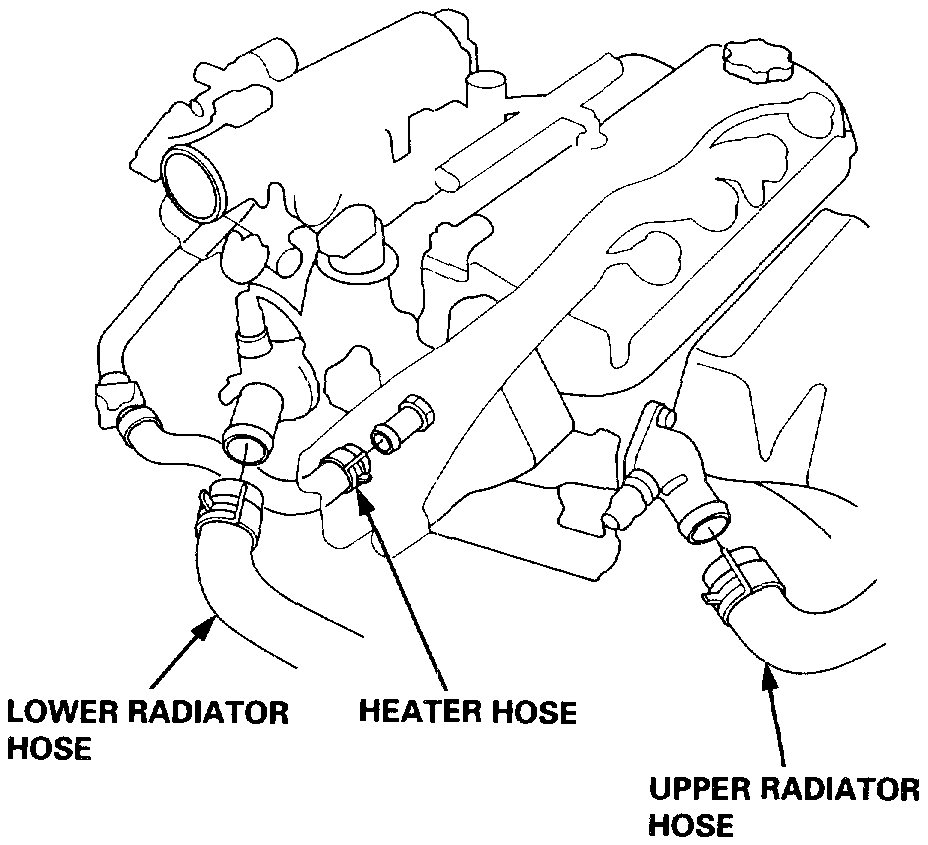 LOWER RADIATOR HOSE

HEATER HOSE

UPPER RADIATOR HOSE