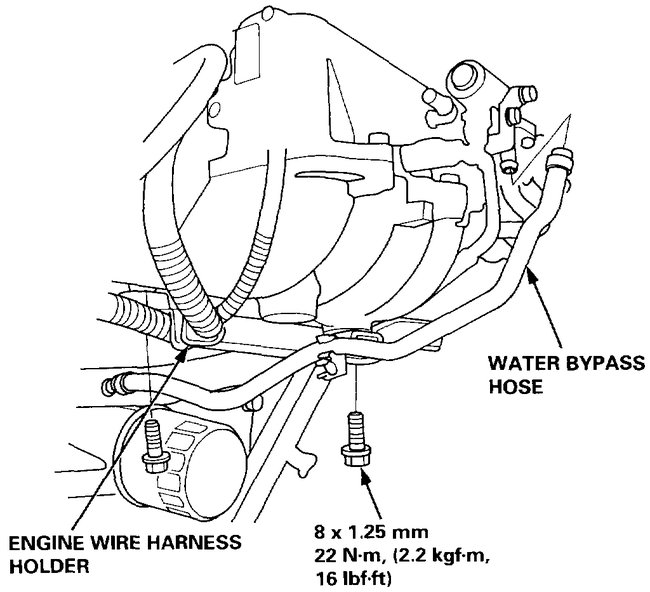 WATER BYPASS HOSE

ENGINE WIRE HARNESS HOLDER

8 x 1.25 mm
22 N·m, (2.2 kgf·m, 16 lbf·ft)