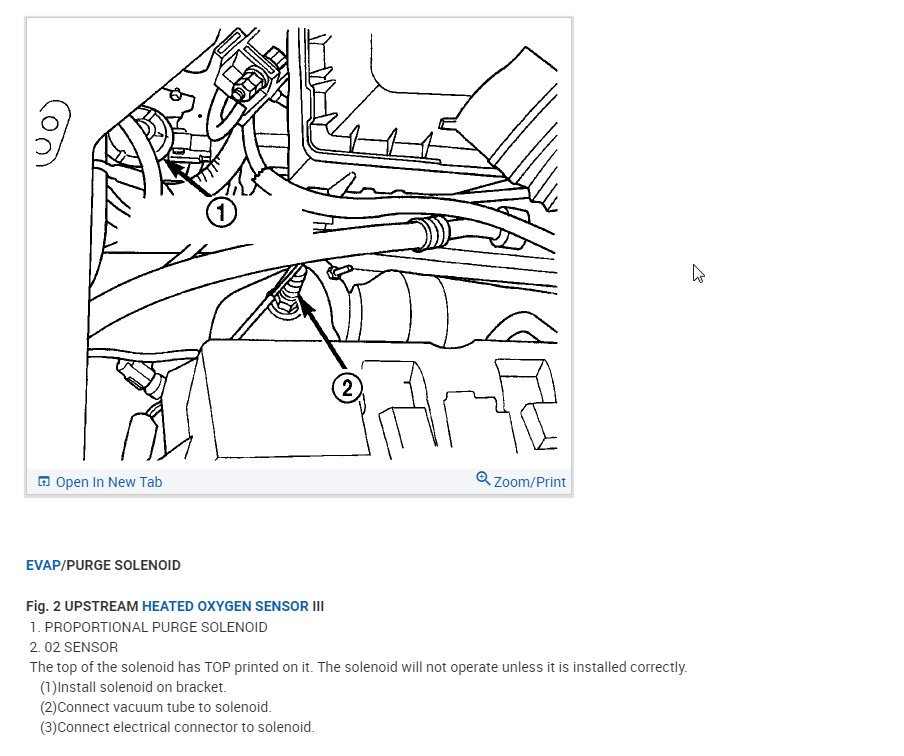 1

2

Open In New Tab

Zoom/Print

EVAP/PURGE SOLENOID

Fig. 2 UPSTREAM HEATED OXYGEN SENSOR III
1. PROPORTIONAL PURGE SOLENOID
2. 02 SENSOR
The top of the solenoid has TOP printed on it. The solenoid will not operate unless it is installed correctly.
(1)Install solenoid on bracket.
(2)Connect vacuum tube to solenoid.
(3)Connect electrical connector to solenoid.