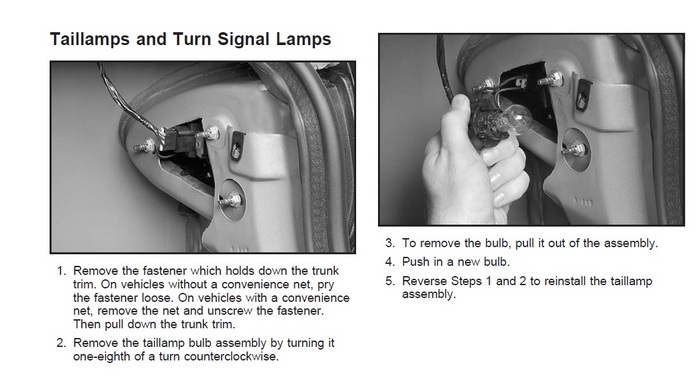 Taillamps and Turn Signal Lamps

1. Remove the fastener which holds down the trunk trim. On vehicles without a convenience net, pry the fastener loose. On vehicles with a convenience net, remove the net and unscrew the fastener. Then pull down the trunk trim.

2. Remove the taillamp bulb assembly by turning it one-eighth of a turn counterclockwise.

3. To remove the bulb, pull it out of the assembly.

4. Push in a new bulb.

5. Reverse Steps 1 and 2 to reinstall the taillamp assembly.