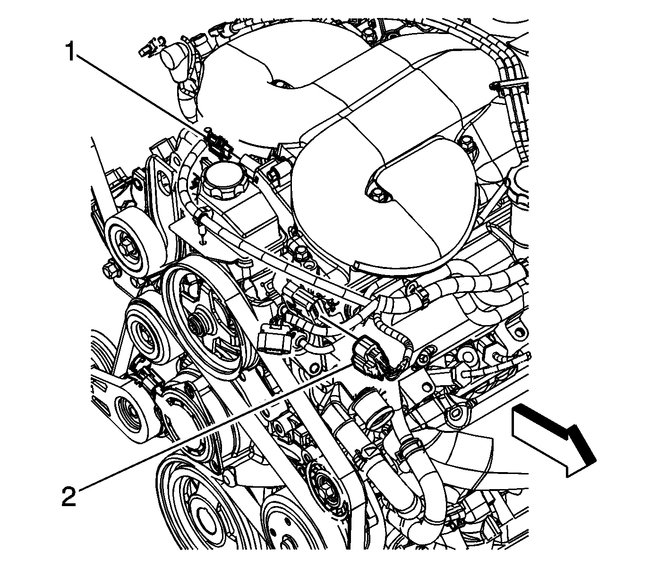 1

2