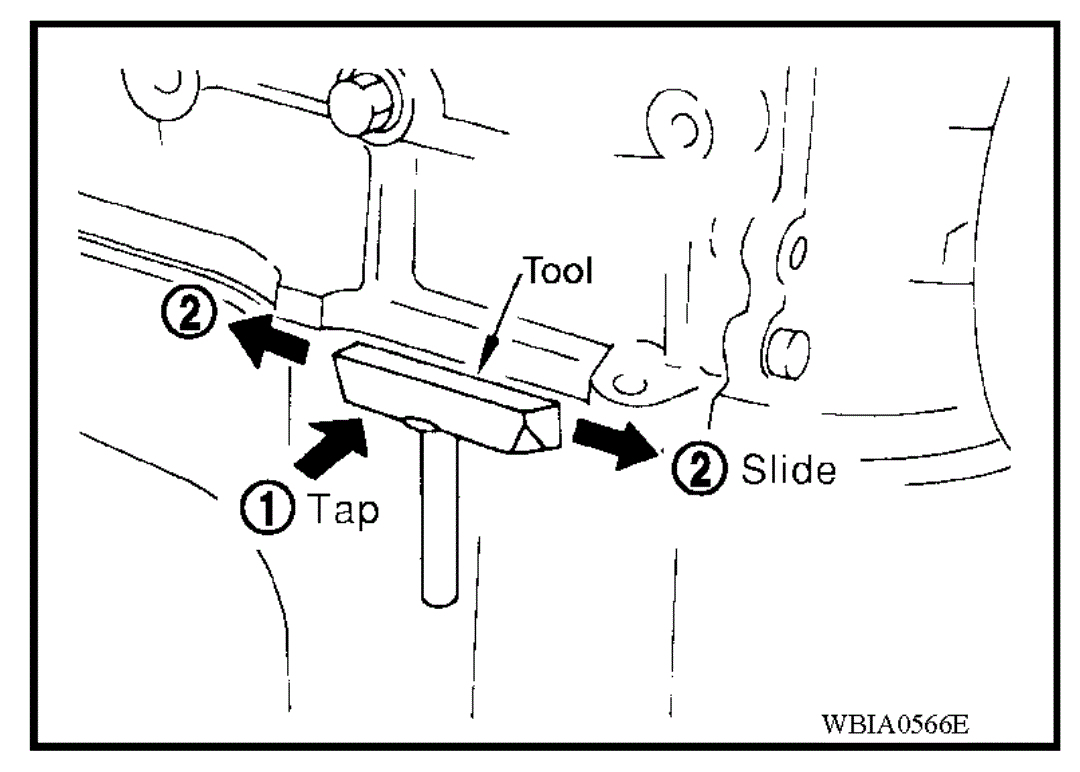 Tool
②
① Tap
② Slide
WBIA0566E