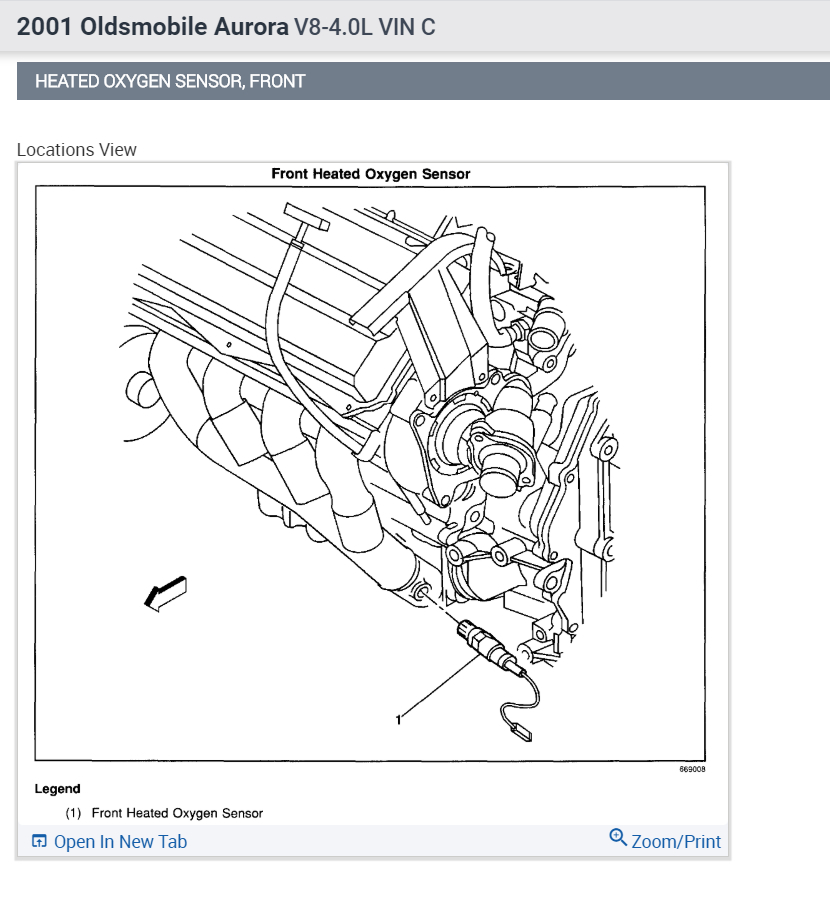 2001 Oldsmobile Aurora V8-4.0L VIN C

HEATED OXYGEN SENSOR, FRONT

Locations View

Front Heated Oxygen Sensor

1

669008

Legend

(1) Front Heated Oxygen Sensor

Open In New Tab

Zoom/Print