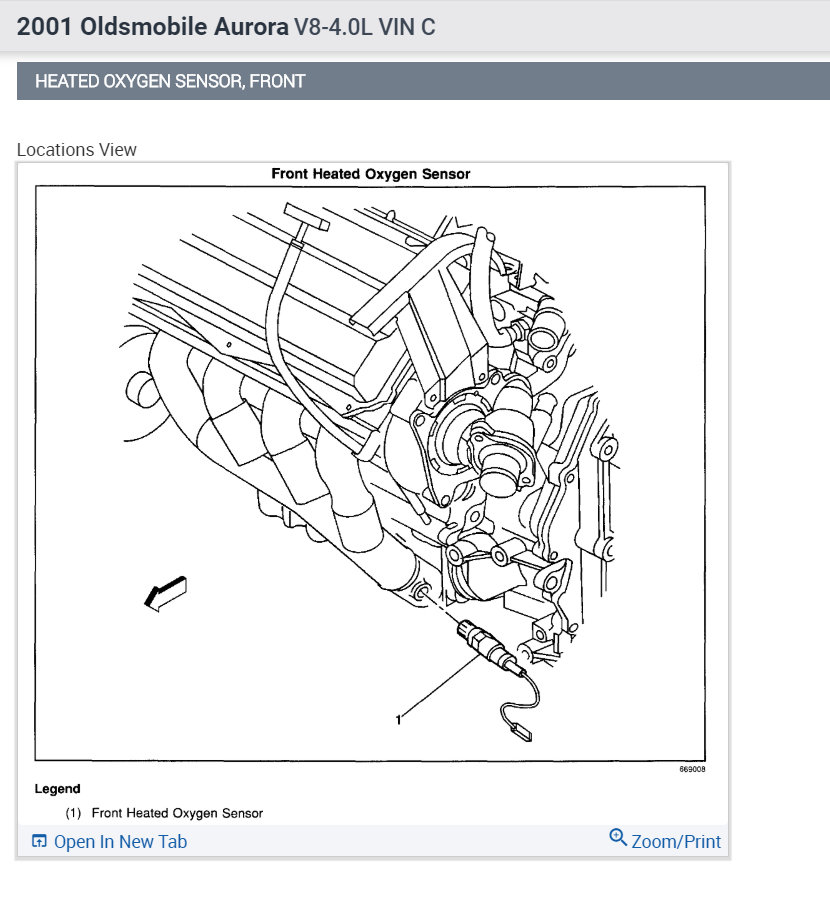 2001 Oldsmobile Aurora V8-4.0L VIN C

HEATED OXYGEN SENSOR, FRONT

Locations View

Front Heated Oxygen Sensor

1

669008

Legend

(1) Front Heated Oxygen Sensor

Open In New Tab

Zoom/Print